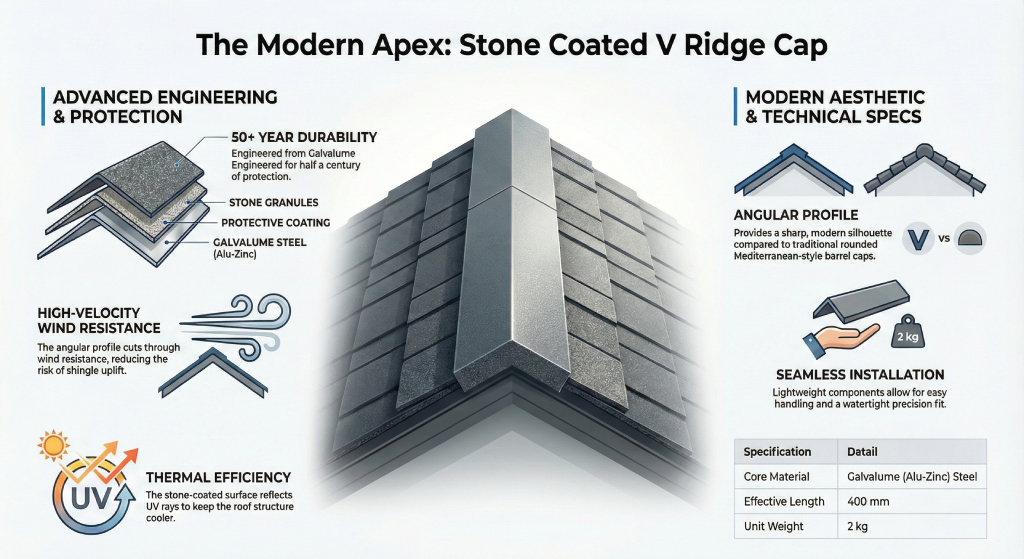 The Modern Apex: Stone Coated V Ridge Cap

ADVANCED ENGINEERING & PROTECTION

50+ YEAR DURABILITY
Engineered from Galvalume Engineered for half a century of protection.

STONE GRANULES
PROTECTIVE COATING
GALVALUME STEEL (Alu-Zinc)

HIGH-VELOCITY WIND RESISTANCE
The angular profile cuts through wind resistance, reducing the risk of shingle uplift.

UV

THERMAL EFFICIENCY
The stone-coated surface reflects UV rays to keep the roof structure cooler.

MODERN AESTHETIC & TECHNICAL SPECS

ANGULAR PROFILE
Provides a sharp, modern silhouette compared to traditional rounded Mediterranean-style barrel caps.

V vs

2 kg

SEAMLESS INSTALLATION
Lightweight components allow for easy handling and a watertight precision fit.

| Specification | Detail |
|---|---|
| Core Material | Galvalume (Alu-Zinc) Steel |
| Effective Length | 400 mm |
| Unit Weight | 2 kg |